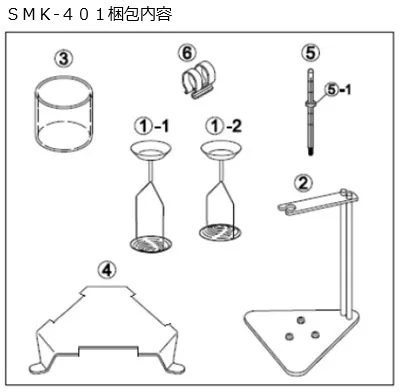 ＳＭＫ-４０１梱包内容

③

⑥

⑤

⑤-1

①-1

①-2

②

④