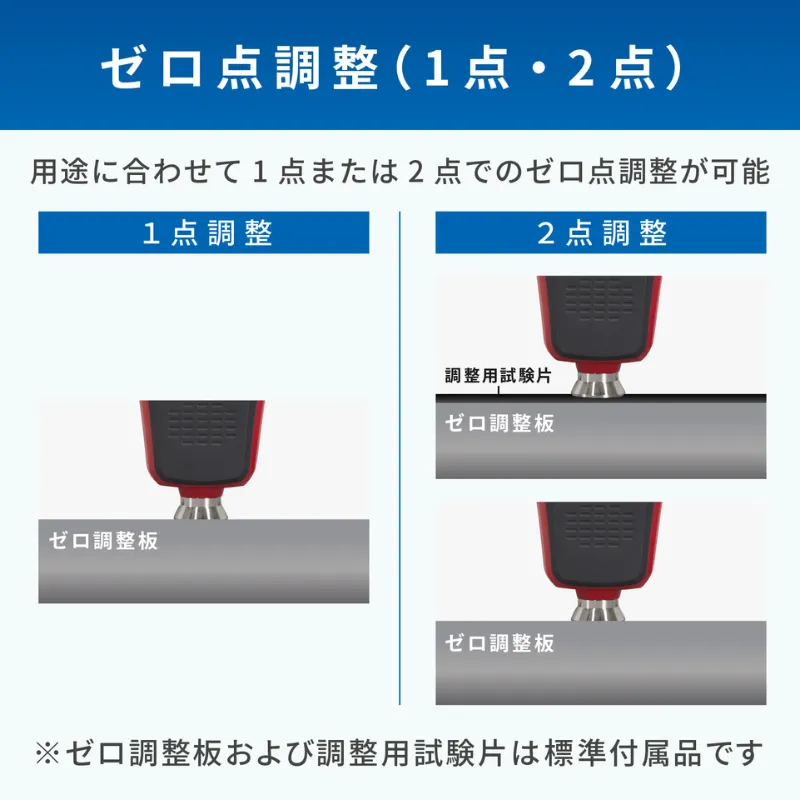 ゼロ点調整（1点・2点）

用途に合わせて1点または2点でのゼロ点調整が可能

1点調整

ゼロ調整板

2点調整

調整用試験片

ゼロ調整板

ゼロ調整板

※ゼロ調整板および調整用試験片は標準付属品です